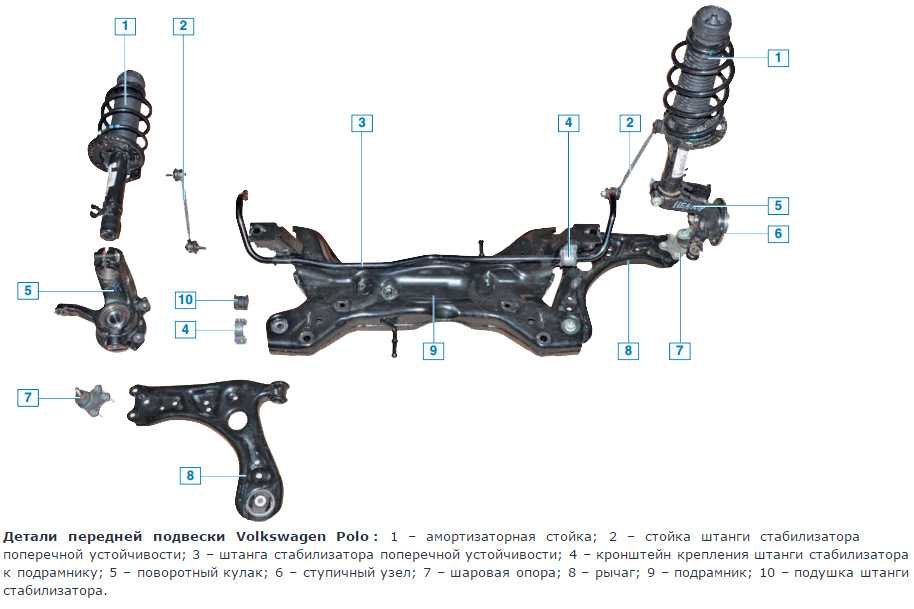 1
2
1
3
4
2
5
6
5
10
4
9
8
7
7
8

**Детали передней подвески Volkswagen Polo:** 1 – амортизаторная стойка; 2 – стойка штанги стабилизатора поперечной устойчивости; 3 – штанга стабилизатора поперечной устойчивости; 4 – кронштейн крепления штанги стабилизатора к подрамнику; 5 – поворотный кулак; 6 – ступичный узел; 7 – шаровая опора; 8 – рычаг; 9 – подрамник; 10 – подушка штанги стабилизатора.