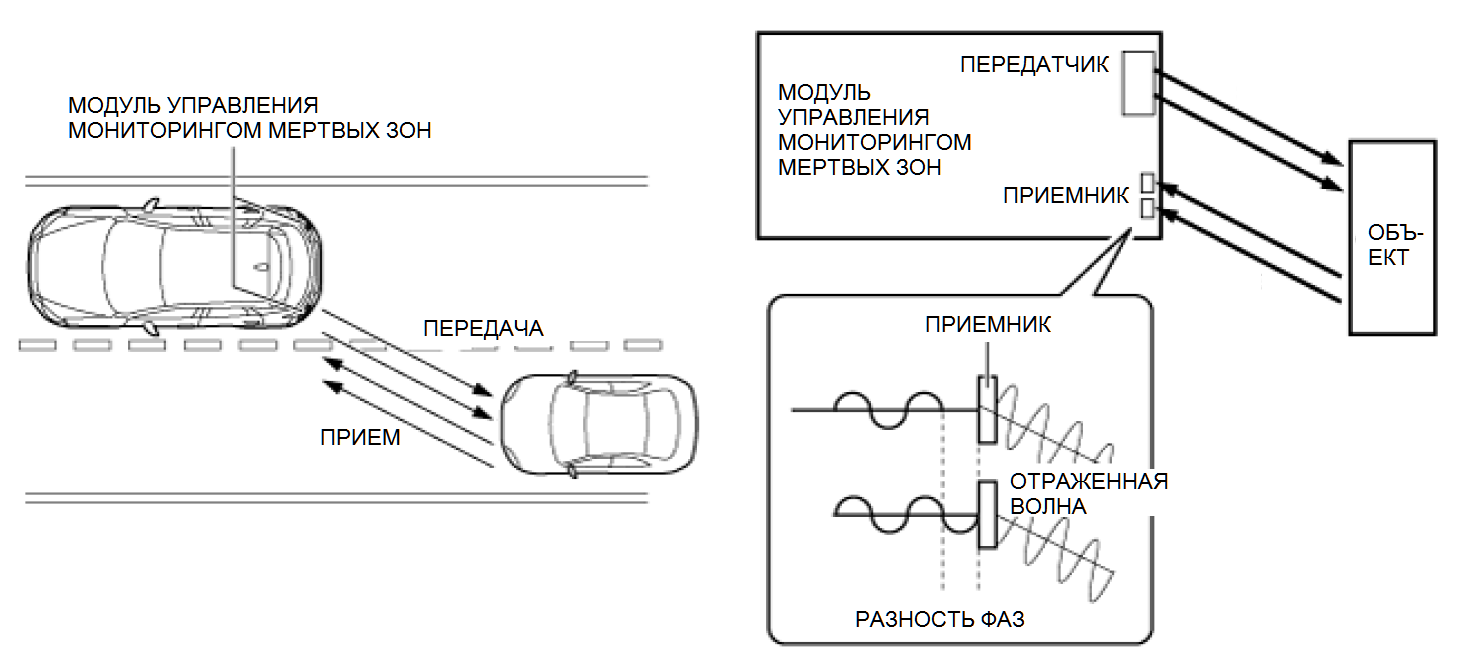 МОДУЛЬ УПРАВЛЕНИЯ МОНИТОРИНГОМ МЕРТВЫХ ЗОН

ПЕРЕДАЧА

ПРИЕМ

МОДУЛЬ УПРАВЛЕНИЯ МОНИТОРИНГОМ МЕРТВЫХ ЗОН

ПЕРЕДАТЧИК

ПРИЕМНИК

ОБЪ-ЕКТ

ПРИЕМНИК

ОТРАЖЕННАЯ ВОЛНА

РАЗНОСТЬ ФАЗ