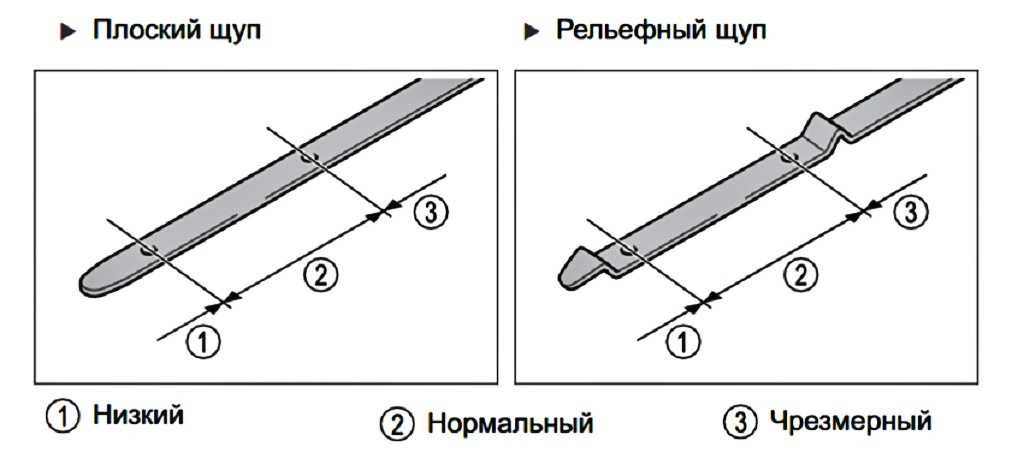 ► Плоский щуп

③
②
①

► Рельефный щуп

③
②
①

① Низкий ② Нормальный ③ Чрезмерный