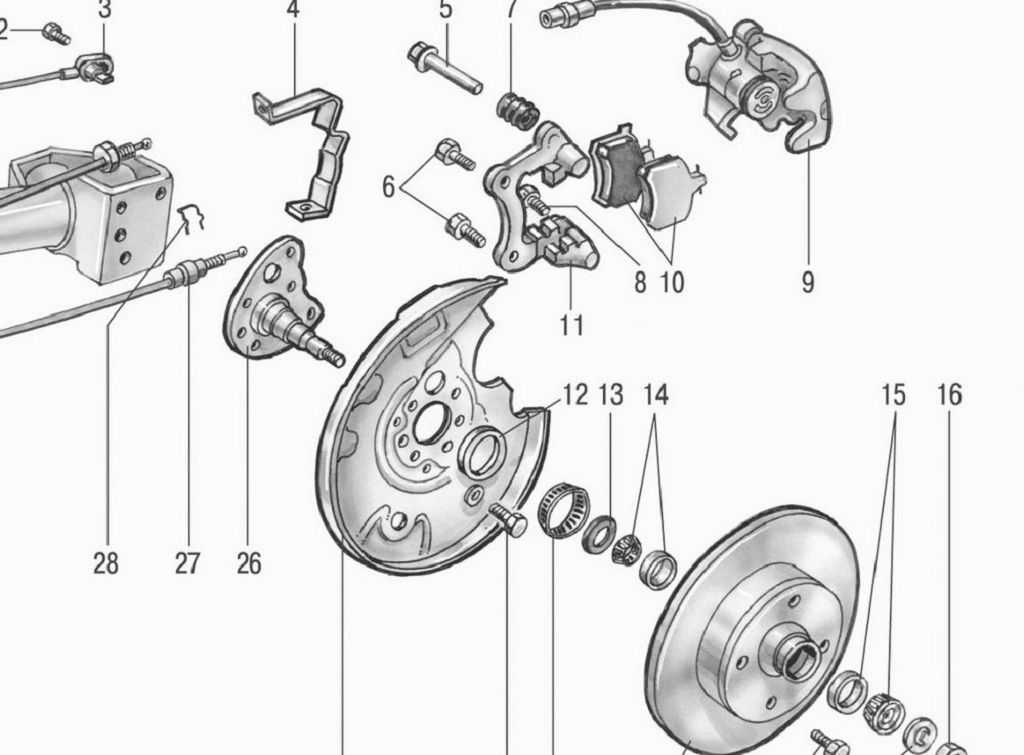 2
3
4
5
7
6
8
10
9
11
12
13
14
15
16
28
27
26