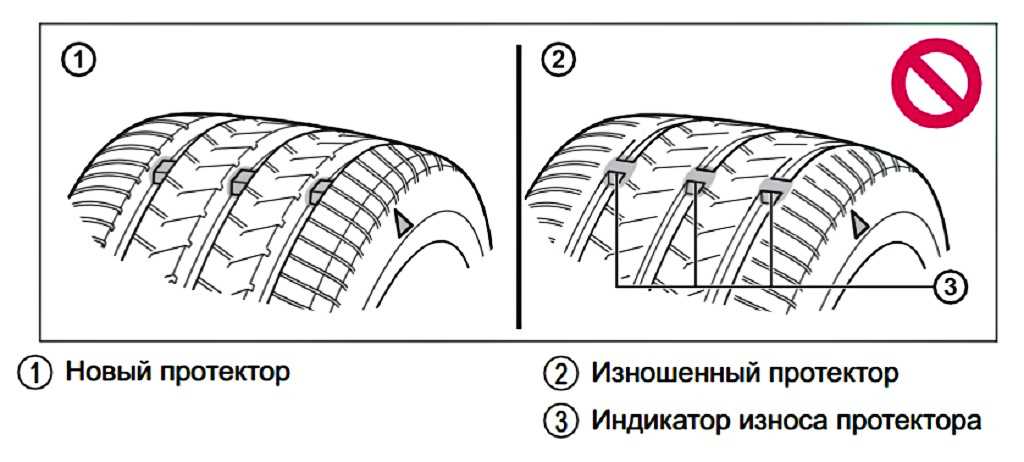 ①

②

③

① Новый протектор

② Изношенный протектор

③ Индикатор износа протектора