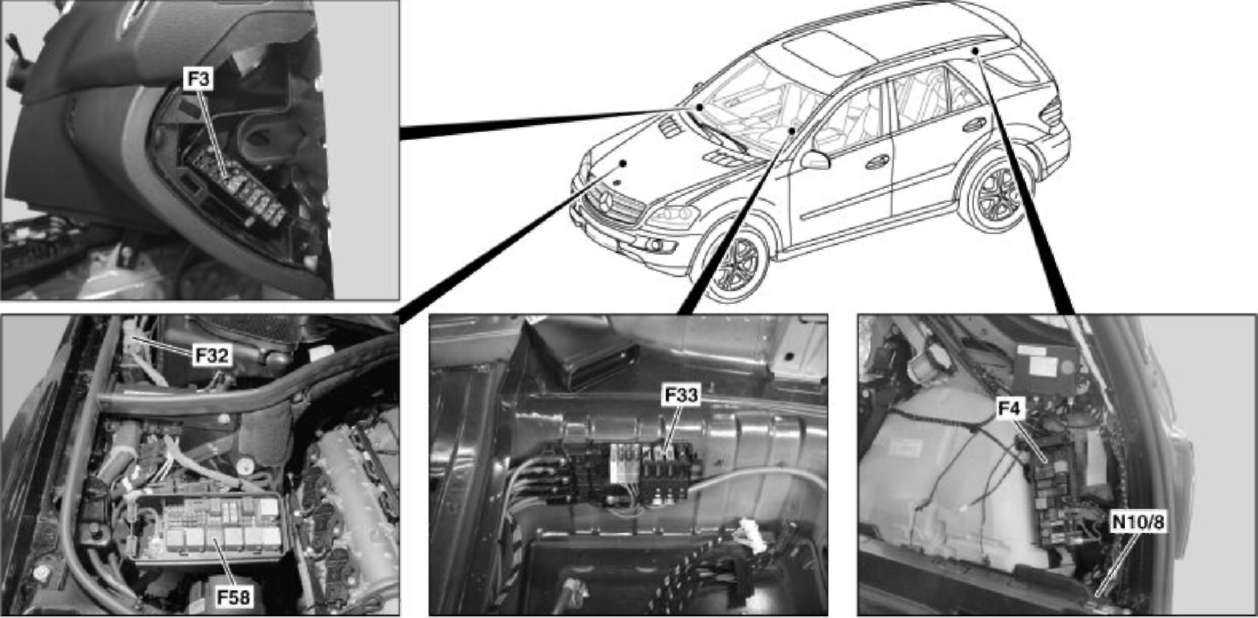 F3

F32

F58

F33

F4

N10/8