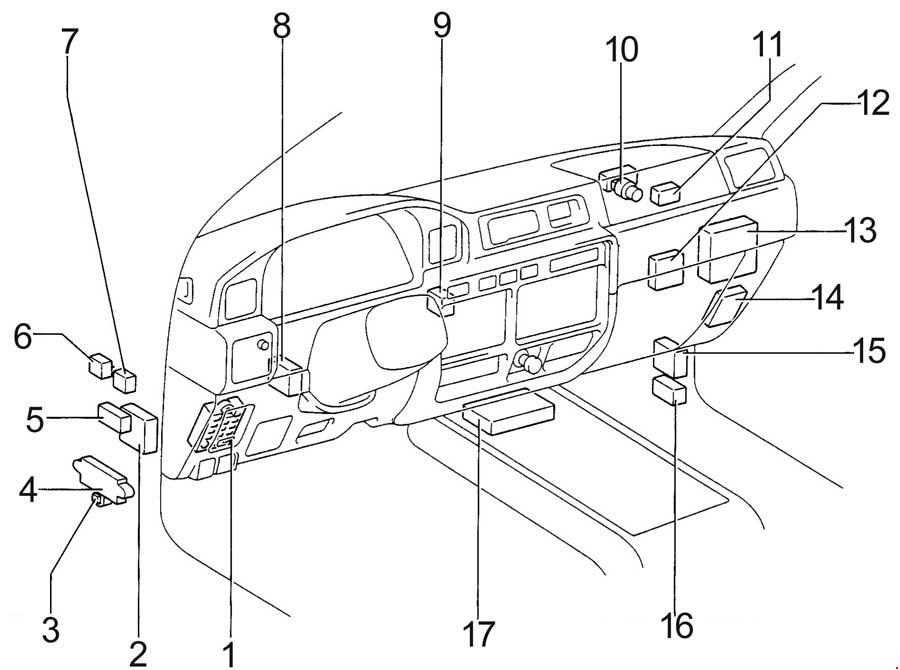 7
8
9
10
11
12
13
14
15
6
5
4
3
2
1
17
16