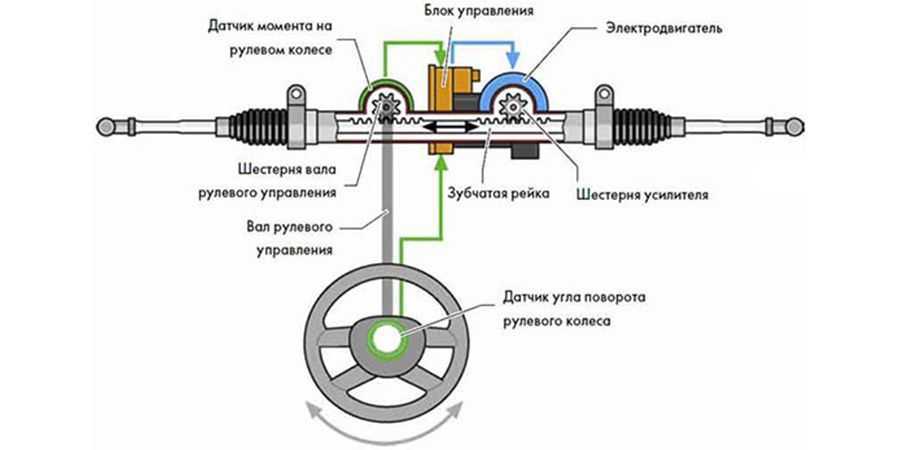 Датчик момента на рулевом колесе

Блок управления

Электродвигатель

Шестерня вала рулевого управления

Зубчатая рейка

Шестерня усилителя

Вал рулевого управления

Датчик угла поворота рулевого колеса