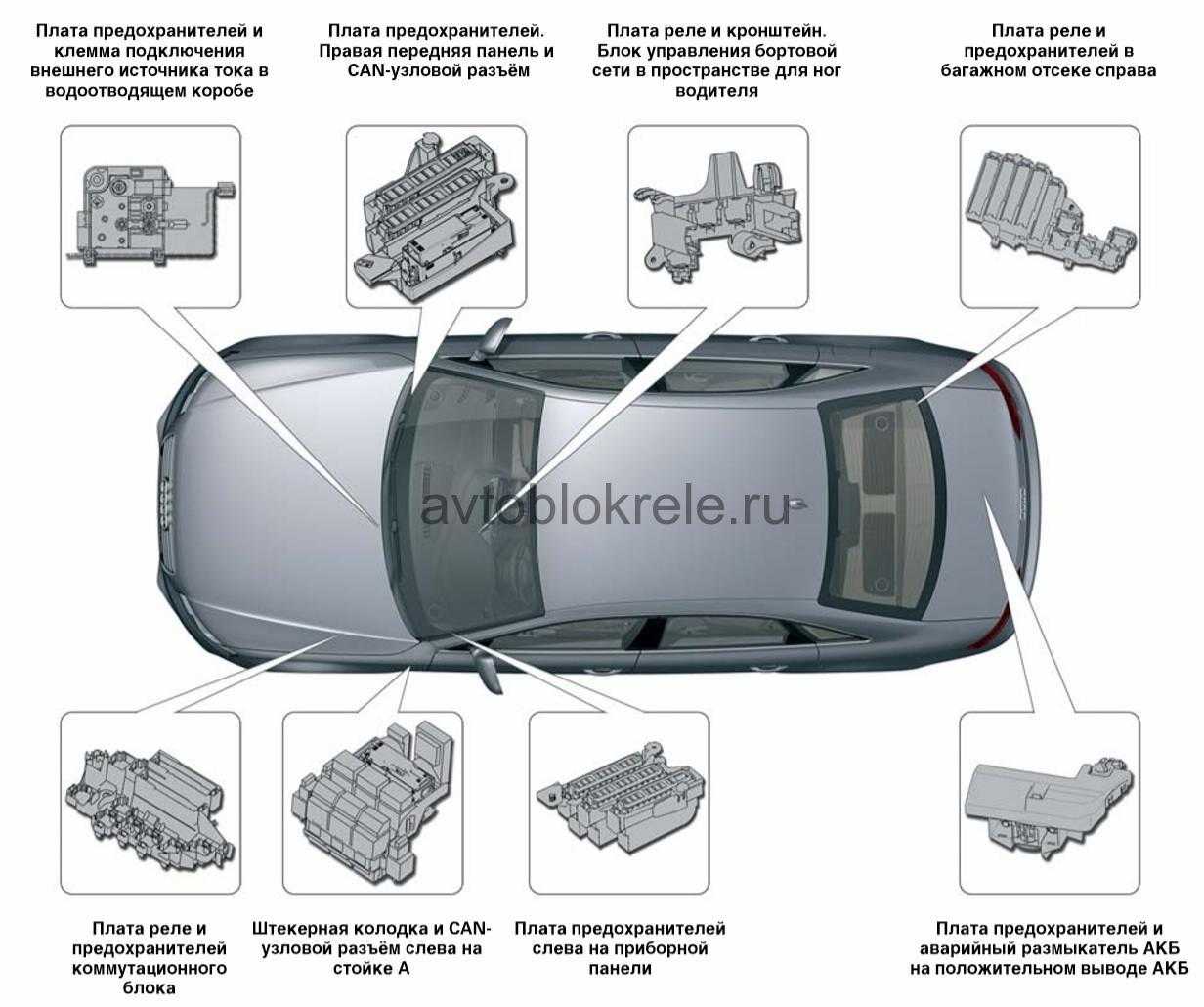 Плата предохранителей и клемма подключения внешнего источника тока в водоотводящем коробе

Плата предохранителей. Правая передняя панель и CAN-узловой разъём

Плата реле и кронштейн. Блок управления бортовой сети в пространстве для ног водителя

Плата реле и предохранителей в багажном отсеке справа

avtoblokrele.ru

Плата реле и предохранителей коммутационного блока

Штекерная колодка и CAN-узловой разъём слева на стойке А

Плата предохранителей слева на приборной панели

Плата предохранителей и аварийный размыкатель АКБ на положительном выводе АКБ