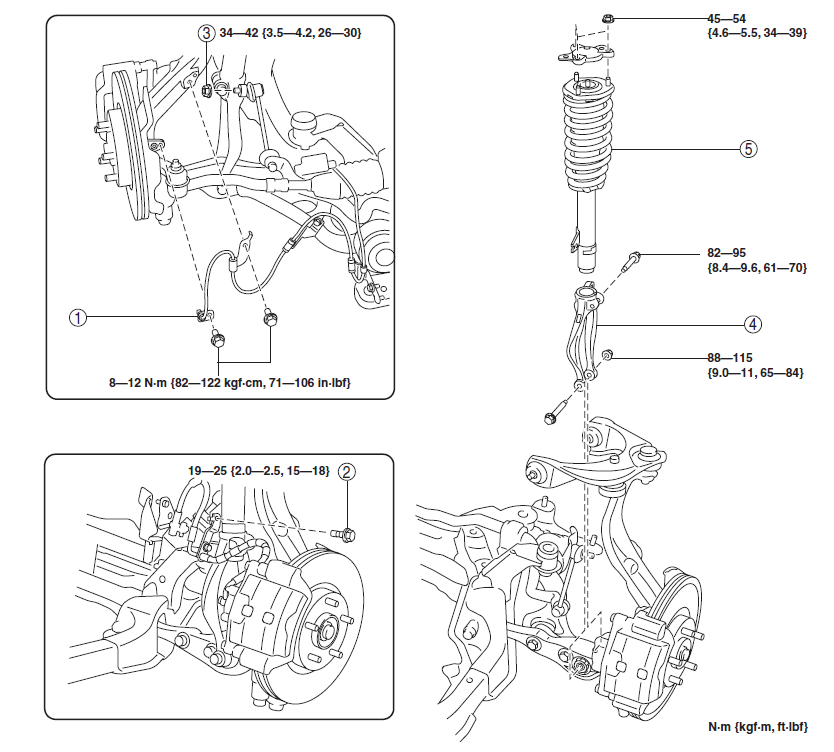 3 34—42 {3.5—4.2, 26—30}

1

8—12 N·m {82—122 kgf·cm, 71—106 in·lbf}

19—25 {2.0—2.5, 15—18} 2

45—54
{4.6—5.5, 34—39}

5

82—95
{8.4—9.6, 61—70}

4

88—115
{9.0—11, 65—84}

N·m {kgf·m, ft·lbf}